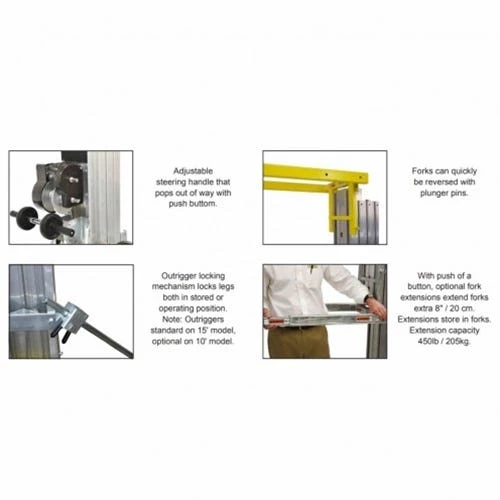 Adjustable steering handle that pops out of way with push buttom.

Forks can quickly be reversed with plunger pins.

Outrigger locking mechanism locks legs both in stored or operating position. Note: Outriggers standard on 15' model, optional on 10' model.

With push of a button, optional fork extensions extend forks extra 8" / 20 cm. Extensions store in forks. Extension capacity 450lb / 205kg.